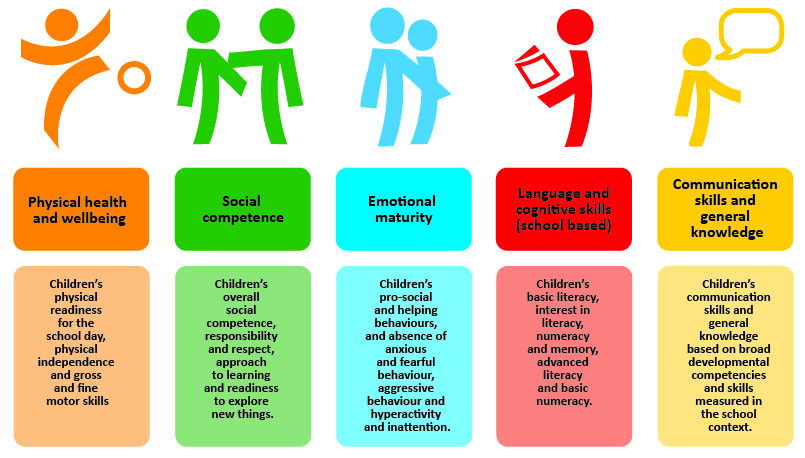 Physical health and wellbeing

Children's physical readiness for the school day, physical independence and gross and fine motor skills

Social competence

Children's overall social competence, responsibility and respect, approach to learning and readiness to explore new things.

Emotional maturity

Children's pro-social and helping behaviours, and absence of anxious and fearful behaviour, aggressive behaviour and hyperactivity and inattention.

Language and cognitive skills (school based)

Children's basic literacy, interest in literacy, numeracy and memory, advanced literacy and basic numeracy.

Communication skills and general knowledge

Children's communication skills and general knowledge based on broad developmental competencies and skills measured in the school context.